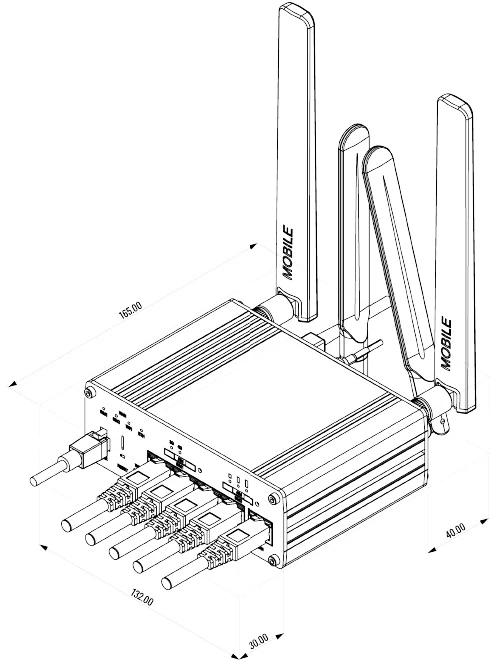 MOBILE

MOBILE

165.00

40.00

132.00

30.00