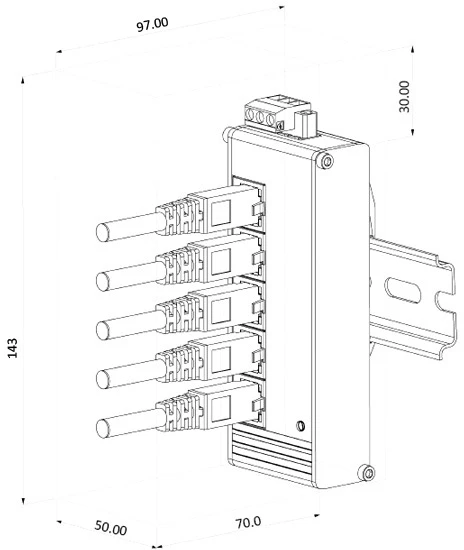 97.00

30.00

143

50.00

70.0